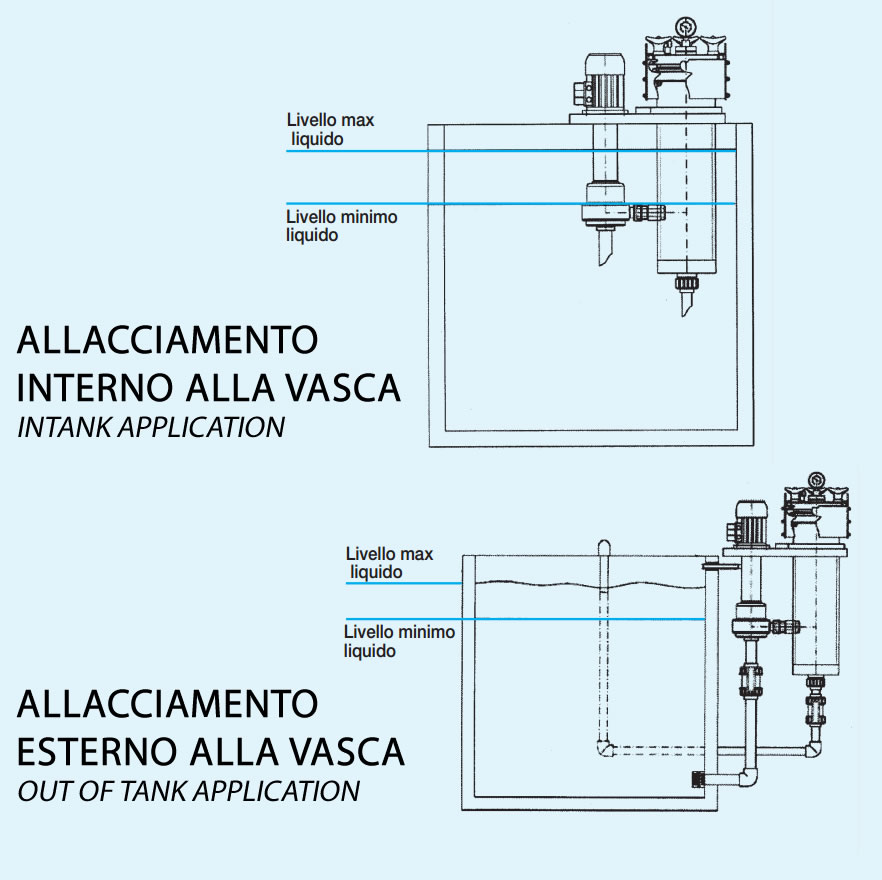 Livello max
liquido

Livello minimo
liquido

ALLACCIAMENTO
INTERNO ALLA VASCA
INTANK APPLICATION

Livello max
liquido

Livello minimo
liquido

ALLACCIAMENTO
ESTERNO ALLA VASCA
OUT OF TANK APPLICATION